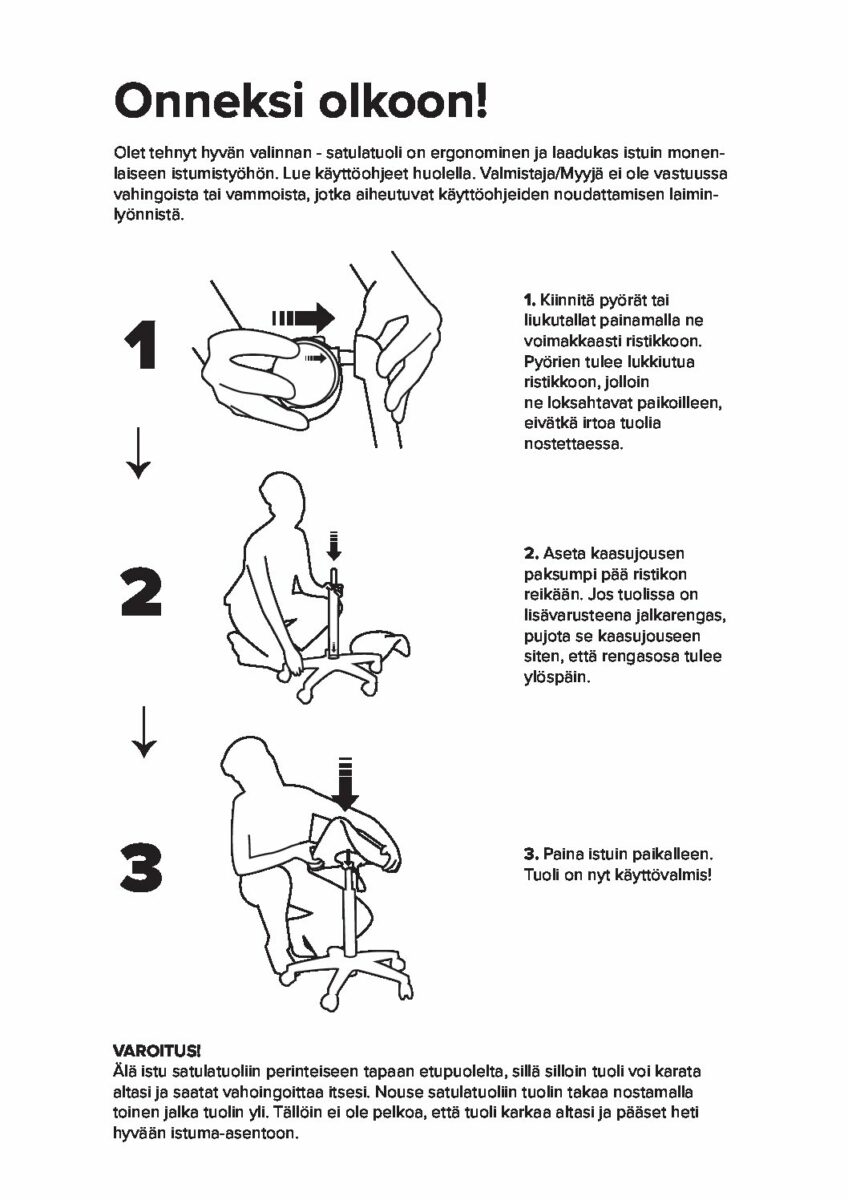 Onneksi olkoon!

Olet tehnyt hyvän valinnan - satulatuoli on ergonominen ja laadukas istuin monenlaiseen istumistyöhön. Lue käyttöohjeet huolella. Valmistaja/Myyjä ei ole vastuussa vahingoista tai vammoista, jotka aiheutuvat käyttöohjeiden noudattamisen laiminlyönnistä.

1

1. Kiinnitä pyörät tai liukutallat painamalla ne voimakkaasti ristikkoon. Pyörien tulee lukkiutua ristikkoon, jolloin ne loksahtavat paikoilleen, eivätkä irtoa tuolia nostettaessa.

2

2. Aseta kaasujousen paksumpi pää ristikon reikään. Jos tuolissa on lisävarusteena jalkarengas, pujota se kaasujouseen siten, että rengasosa tulee ylöspäin.

3

3. Paina istuin paikalleen. Tuoli on nyt käyttövalmis!

VAROITUS!
Älä istu satulatuoliin perinteiseen tapaan etupuolelta, sillä silloin tuoli voi karata altasi ja saatat vahoingoittaa itsesi. Nouse satulatuoliin tuolin takaa nostamalla toinen jalka tuolin yli. Tällöin ei ole pelkoa, että tuoli karkaa altasi ja pääset heti hyvään istuma-asentoon.